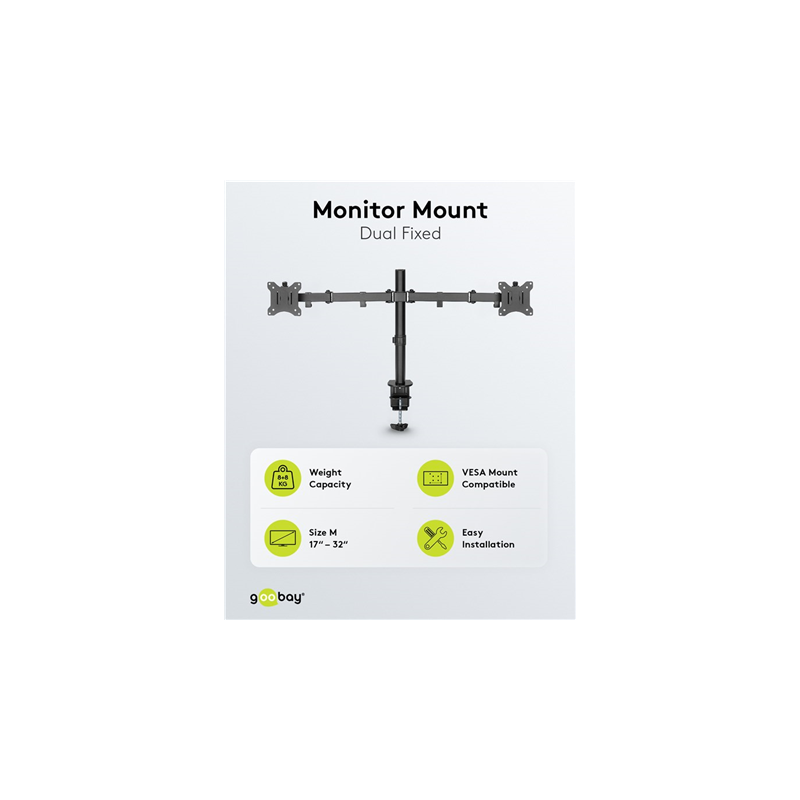 Monitor Mount
Dual Fixed

8+8 KG

Weight Capacity

VESA Mount Compatible

Size M
17" – 32"

Easy Installation

goobay®